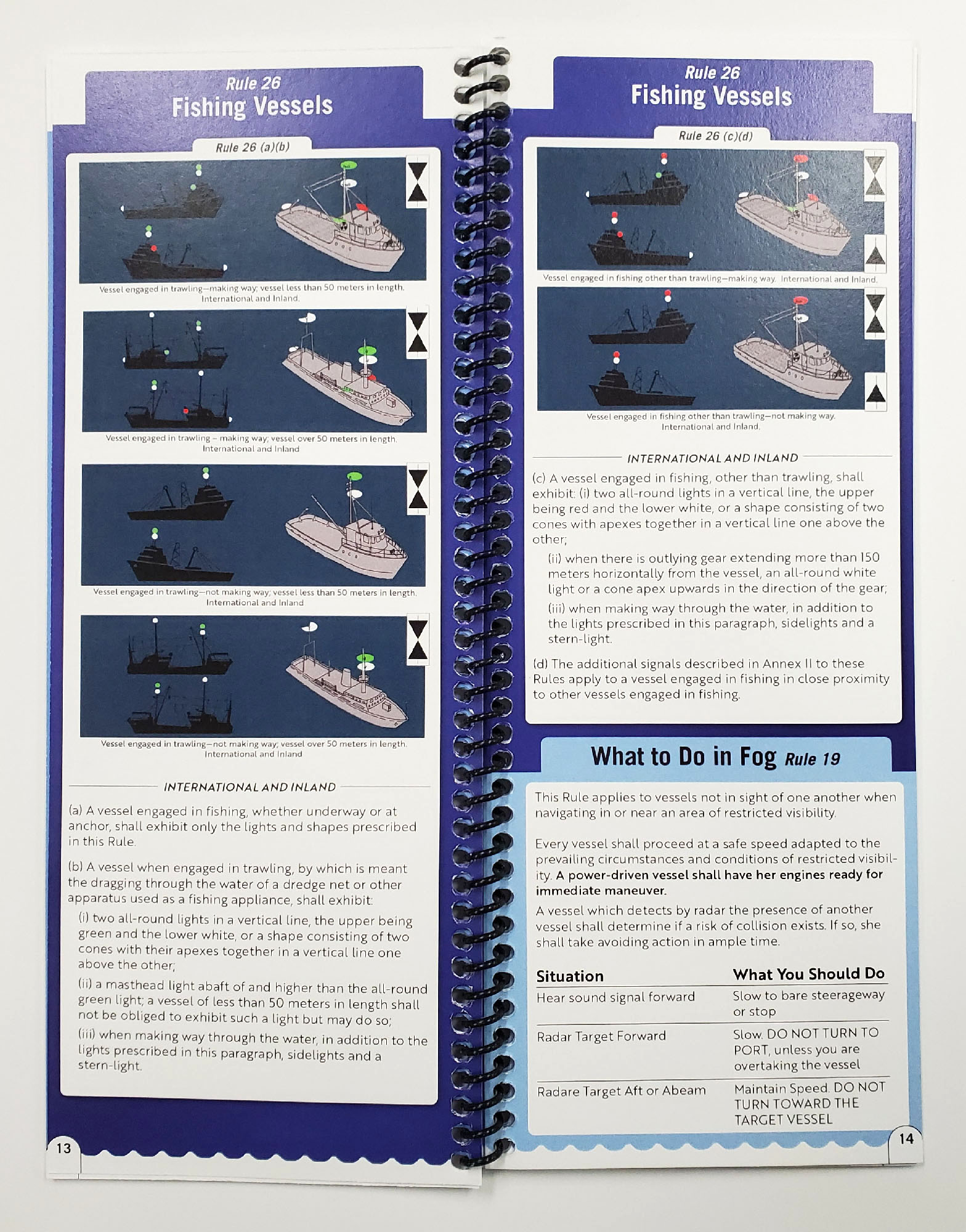 Rule 26
Fishing Vessels

Rule 26 (a)(b)

Vessel engaged in trawling—making way; vessel less than 50 meters in length. International and Inland.

Vessel engaged in trawling – making way; vessel over 50 meters in length. International and Inland

Vessel engaged in trawling—not making way; vessel less than 50 meters in length. International and Inland

Vessel engaged in trawling—not making way; vessel over 50 meters in length. International and Inland

INTERNATIONAL AND INLAND

(a) A vessel engaged in fishing, whether underway or at anchor, shall exhibit only the lights and shapes prescribed in this Rule.

(b) A vessel when engaged in trawling, by which is meant the dragging through the water of a dredge net or other apparatus used as a fishing appliance, shall exhibit:

(i) two all-round lights in a vertical line, the upper being green and the lower white, or a shape consisting of two cones with their apexes together in a vertical line one above the other;

(ii) a masthead light abaft of and higher than the all-round green light; a vessel of less than 50 meters in length shall not be obliged to exhibit such a light but may do so;

(iii) when making way through the water, in addition to the lights prescribed in this paragraph, sidelights and a stern-light.

13

Rule 26
Fishing Vessels

Rule 26 (c)(d)

Vessel engaged in fishing other than trawling—making way. International and Inland.

Vessel engaged in fishing other than trawling—not making way. International and Inland.

INTERNATIONAL AND INLAND

(c) A vessel engaged in fishing, other than trawling, shall exhibit: (i) two all-round lights in a vertical line, the upper being red and the lower white, or a shape consisting of two cones with apexes together in a vertical line one above the other;

(ii) when there is outlying gear extending more than 150 meters horizontally from the vessel, an all-round white light or a cone apex upwards in the direction of the gear;

(iii) when making way through the water, in addition to the lights prescribed in this paragraph, sidelights and a stern-light.

(d) The additional signals described in Annex II to these Rules apply to a vessel engaged in fishing in close proximity to other vessels engaged in fishing.

What to Do in Fog Rule 19

This Rule applies to vessels not in sight of one another when navigating in or near an area of restricted visibility.

Every vessel shall proceed at a safe speed adapted to the prevailing circumstances and conditions of restricted visibility. A power-driven vessel shall have her engines ready for immediate maneuver.

A vessel which detects by radar the presence of another vessel shall determine if a risk of collision exists. If so, she shall take avoiding action in ample time.

| Situation | What You Should Do |
|---|---|
| Hear sound signal forward | Slow to bare steerageway or stop |
| Radar Target Forward | Slow. DO NOT TURN TO PORT, unless you are overtaking the vessel |
| Radare Target Aft or Abeam | Maintain Speed. DO NOT TURN TOWARD THE TARGET VESSEL |

14